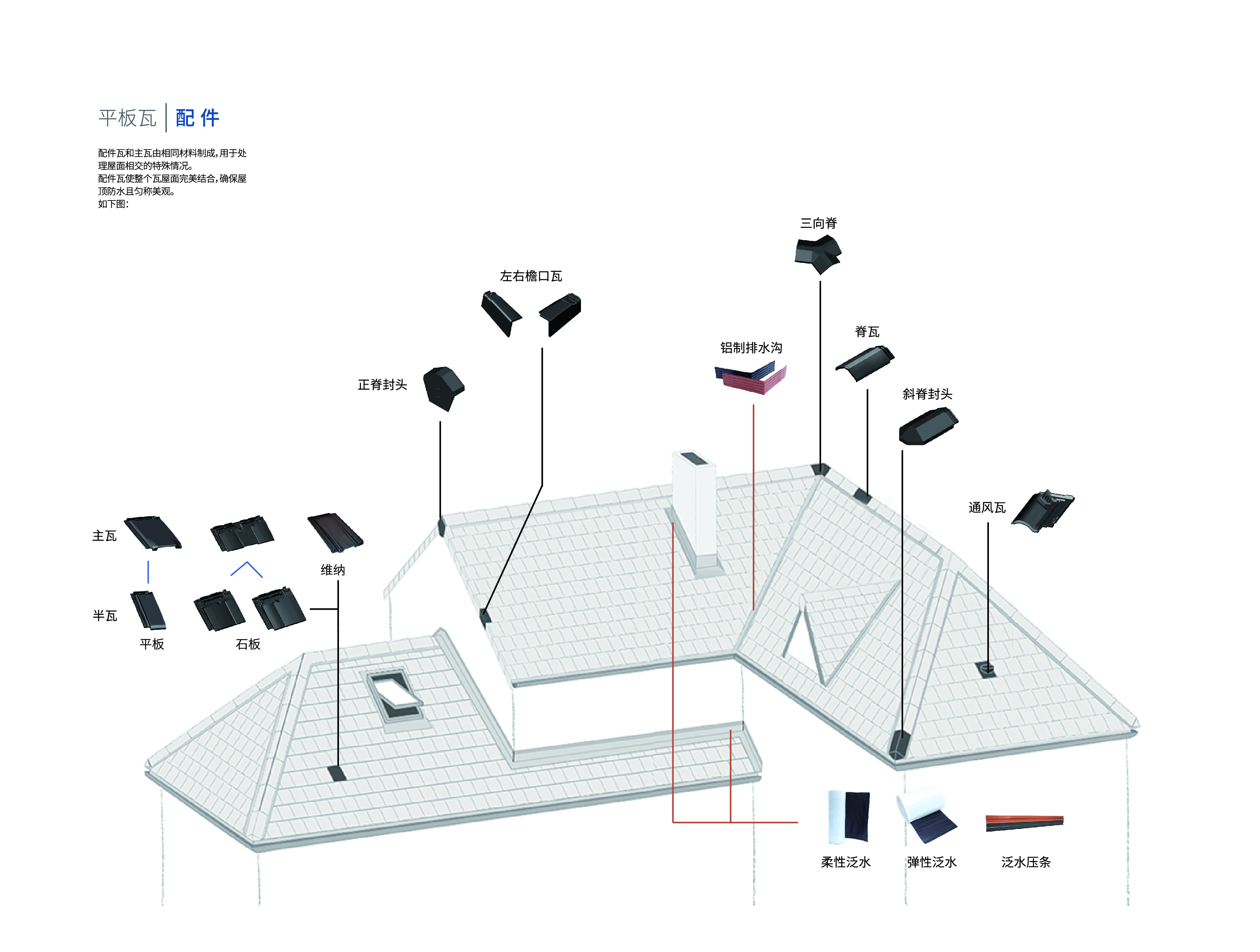 平板瓦 | 配件

配件瓦和主瓦由相同材料制成，用于处理屋面相交的特殊情况。
配件瓦使整个瓦屋面完美结合，确保屋顶防水且匀称美观。
如下图：

三向脊

左右檐口瓦

脊瓦

铝制排水沟

正脊封头

斜脊封头

通风瓦

主瓦

维纳

半瓦

平板

石板

柔性泛水

弹性泛水

泛水压条